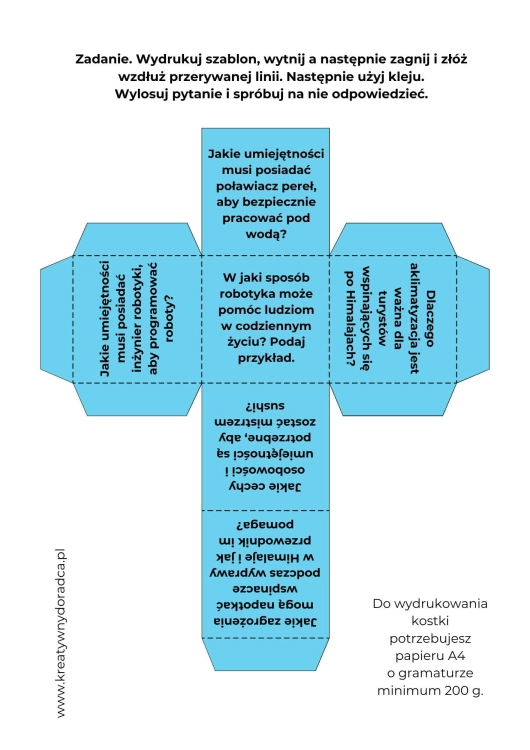 Zadanie. Wydrukuj szablon, wytnij a następnie zagnij i złóż wzdłuż przerywanej linii. Następnie użyj kleju. Wylosuj pytanie i spróbuj na nie odpowiedzieć.

Jakie umiejętności musi posiadać poławiacz pereł, aby bezpiecznie pracować pod wodą?

Jakie umiejętności musi posiadać inżynier robotyki, aby programować roboty?

W jaki sposób robotyka może pomóc ludziom w codziennym życiu? Podaj przykład.

Dlaczego aklimatyzacja jest ważna dla turystów wspinających się po Himalajach?

Jakie cechy osobowości i umiejętności są potrzebne, aby zostać mistrzem sushi?

Jakie zagrożenia mogą napotkać wspinacze podczas wyprawy w Himalaje i jak przewodnik im pomaga?

Do wydrukowania kostki potrzebujesz papieru A4 o gramaturze minimum 200 g.

www.kreatywnydoradca.pl